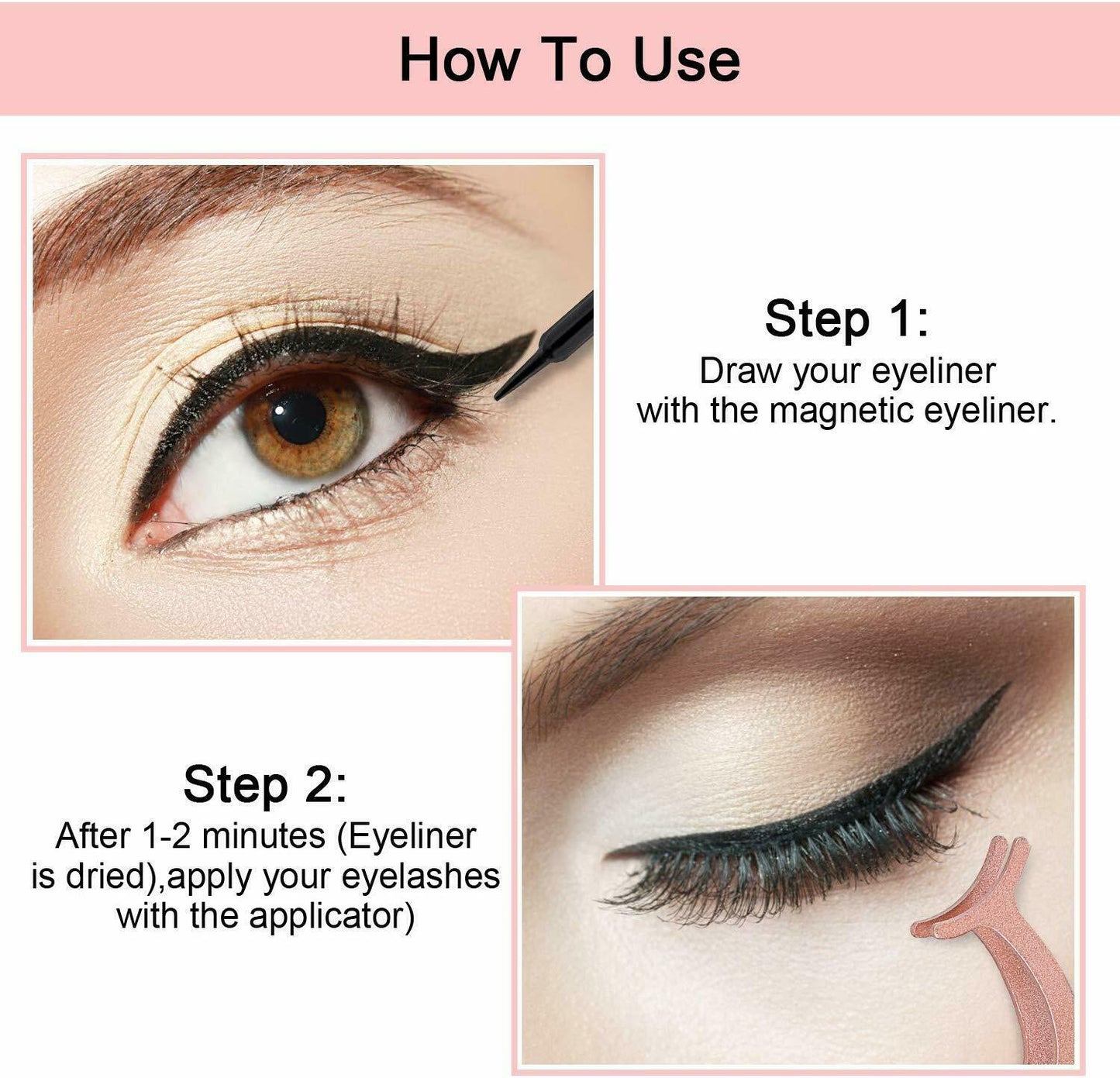 How To Use

Step 1:
Draw your eyeliner with the magnetic eyeliner.

Step 2:
After 1-2 minutes (Eyeliner is dried),apply your eyelashes with the applicator)